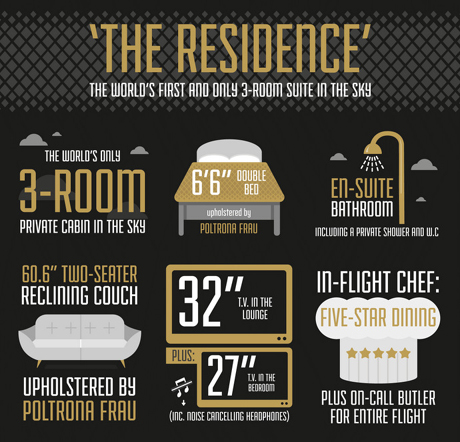 'THE RESIDENCE'
THE WORLD'S FIRST AND ONLY 3-ROOM SUITE IN THE SKY

THE WORLD'S ONLY
3-ROOM
PRIVATE CABIN IN THE SKY

6'6" DOUBLE BED
upholstered by
POLTRONA FRAU

EN-SUITE
BATHROOM
INCLUDING A PRIVATE SHOWER AND W.C

60.6" TWO-SEATER
RECLINING COUCH

UPHOLSTERED BY
POLTRONA FRAU

32" T.V. IN THE LOUNGE

PLUS:
27" T.V. IN THE BEDROOM
(INC. NOISE CANCELLING HEADPHONES)

IN-FLIGHT CHEF:
FIVE-STAR DINING
PLUS ON-CALL BUTLER
FOR ENTIRE FLIGHT